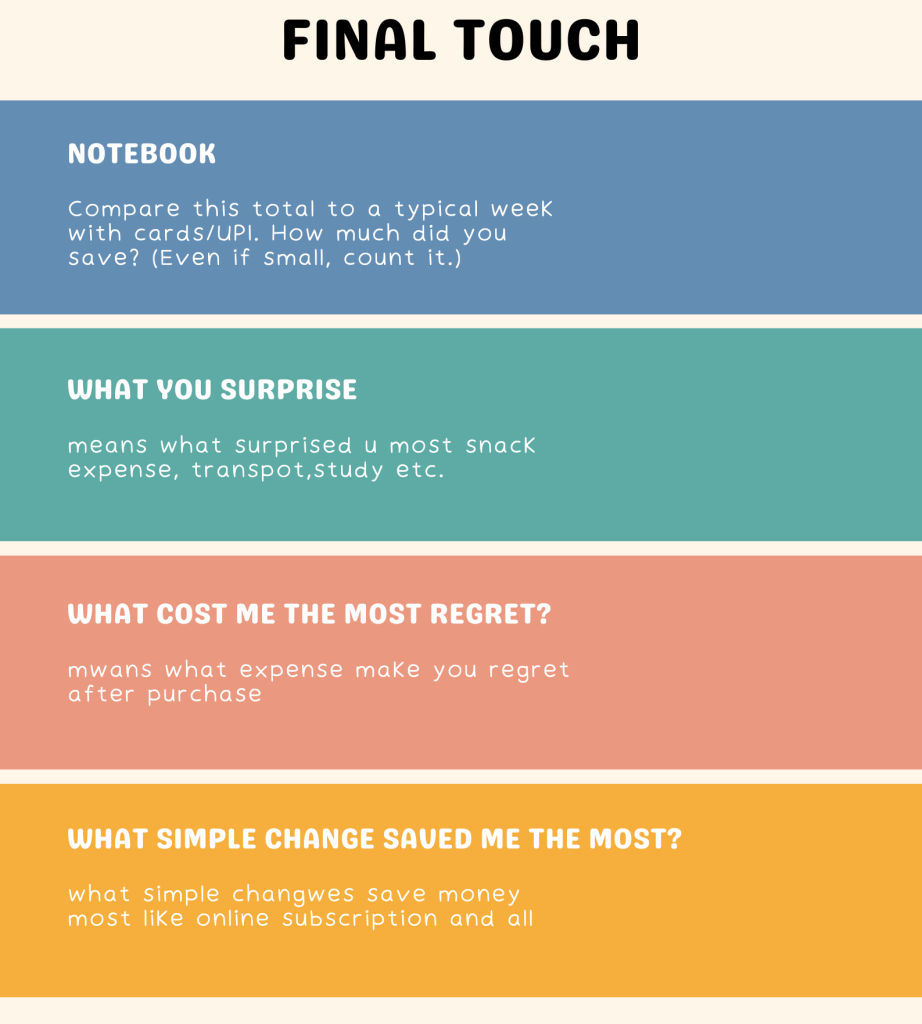 FINAL TOUCH

NOTEBOOK

Compare this total to a typical week with cards/UPI. How much did you save? (Even if small, count it.)

WHAT YOU SURPRISE

means what surprised u most snack expense, transpot,study etc.

WHAT COST ME THE MOST REGRET?

mwans what expense make you regret after purchase

WHAT SIMPLE CHANGE SAVED ME THE MOST?

what simple changwes save money most like online subscription and all