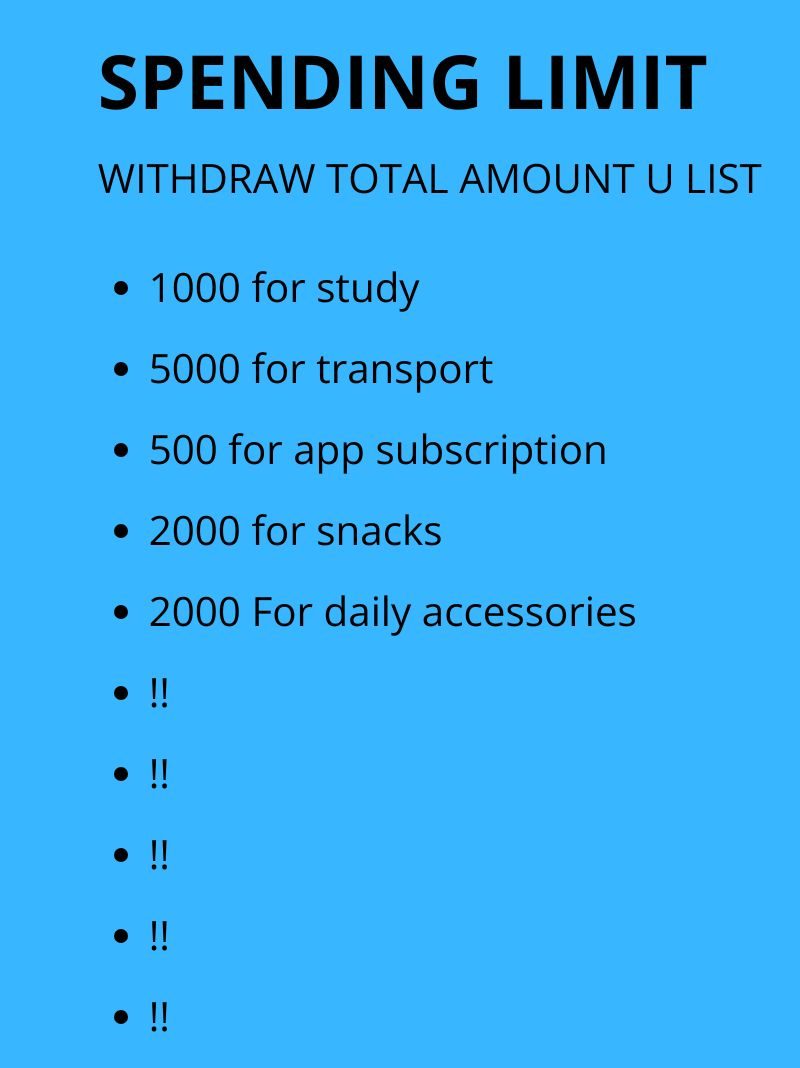 SPENDING LIMIT

WITHDRAW TOTAL AMOUNT U LIST

- 1000 for study
- 5000 for transport
- 500 for app subscription
- 2000 for snacks
- 2000 For daily accessories
- !!
- !!
- !!
- !!
- !!